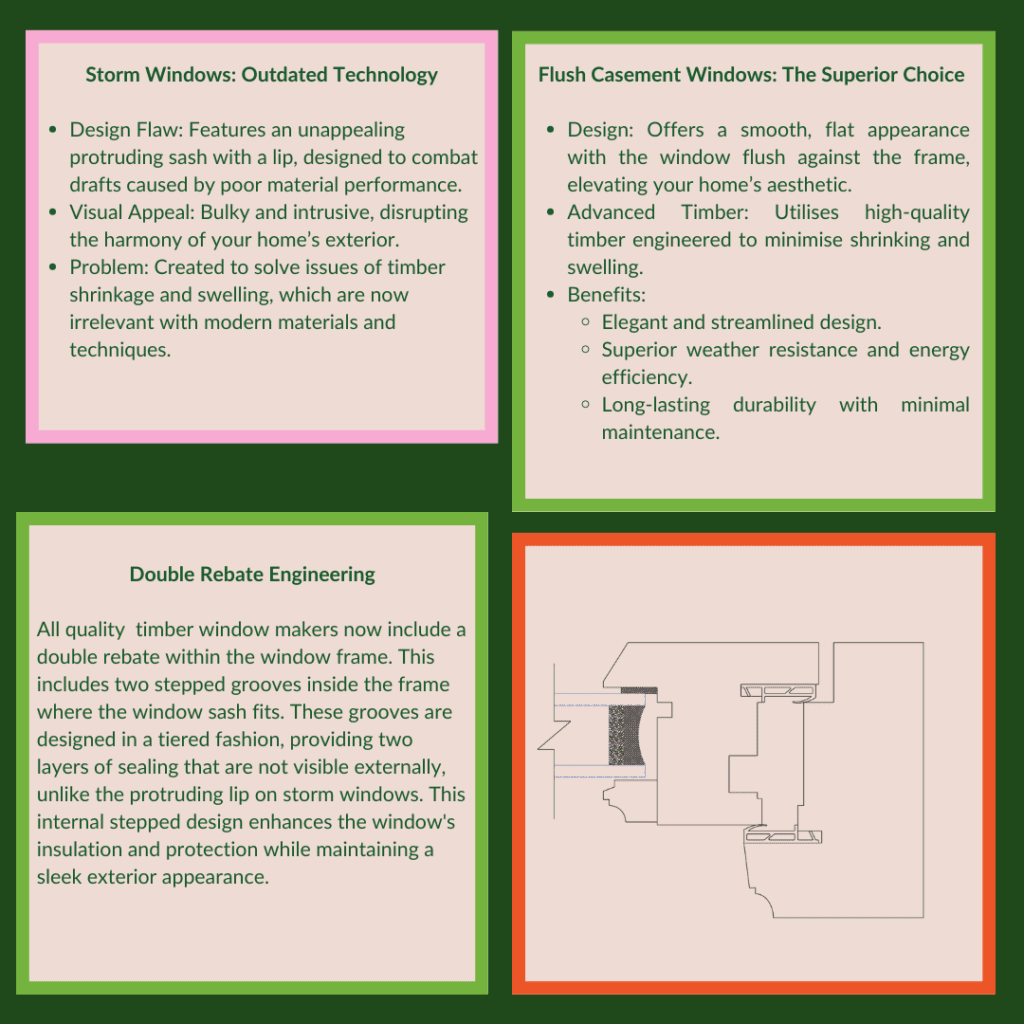 Storm Windows: Outdated Technology

- Design Flaw: Features an unappealing protruding sash with a lip, designed to combat drafts caused by poor material performance.
- Visual Appeal: Bulky and intrusive, disrupting the harmony of your home's exterior.
- Problem: Created to solve issues of timber shrinkage and swelling, which are now irrelevant with modern materials and techniques.

Flush Casement Windows: The Superior Choice

- Design: Offers a smooth, flat appearance with the window flush against the frame, elevating your home's aesthetic.
- Advanced Timber: Utilises high-quality timber engineered to minimise shrinking and swelling.
- Benefits:
  - Elegant and streamlined design.
  - Superior weather resistance and energy efficiency.
  - Long-lasting durability with minimal maintenance.

Double Rebate Engineering

All quality timber window makers now include a double rebate within the window frame. This includes two stepped grooves inside the frame where the window sash fits. These grooves are designed in a tiered fashion, providing two layers of sealing that are not visible externally, unlike the protruding lip on storm windows. This internal stepped design enhances the window's insulation and protection while maintaining a sleek exterior appearance.